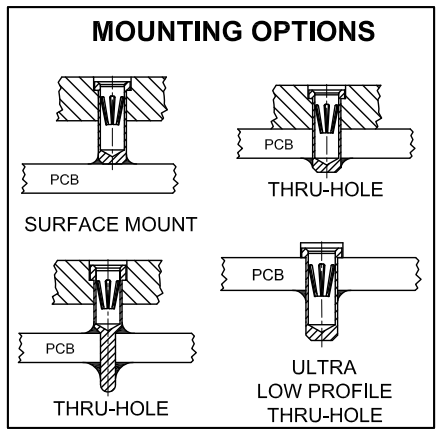 MOUNTING OPTIONS

PCB

SURFACE MOUNT

PCB

THRU-HOLE

PCB

THRU-HOLE

PCB

ULTRA
LOW PROFILE
THRU-HOLE